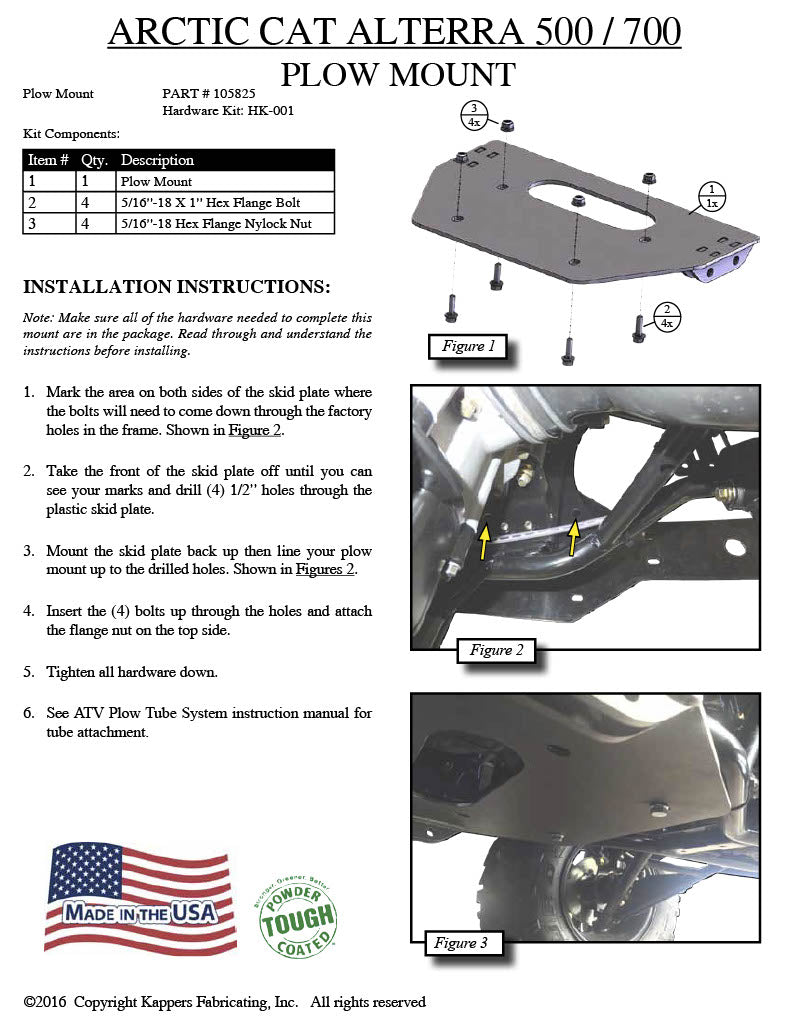 ARCTIC CAT ALTERRA 500 / 700
PLOW MOUNT

Plow Mount
PART # 105825
Hardware Kit: HK-001

Kit Components:

| Item # | Qty. | Description |
|---|---|---|
| 1 | 1 | Plow Mount |
| 2 | 4 | 5/16"-18 X 1" Hex Flange Bolt |
| 3 | 4 | 5/16"-18 Hex Flange Nylock Nut |

3
4x

1
1x

2
4x

Figure 1

INSTALLATION INSTRUCTIONS:

Note: Make sure all of the hardware needed to complete this mount are in the package. Read through and understand the instructions before installing.

1. Mark the area on both sides of the skid plate where the bolts will need to come down through the factory holes in the frame. Shown in Figure 2.

2. Take the front of the skid plate off until you can see your marks and drill (4) 1/2" holes through the plastic skid plate.

3. Mount the skid plate back up then line your plow mount up to the drilled holes. Shown in Figures 2.

4. Insert the (4) bolts up through the holes and attach the flange nut on the top side.

5. Tighten all hardware down.

6. See ATV Plow Tube System instruction manual for tube attachment.

Figure 2

Figure 3

MADE IN THE USA

Stronger. Greener. Better.
POWDER
TOUGH
COATED

©2016 Copyright Kappers Fabricating, Inc. All rights reserved