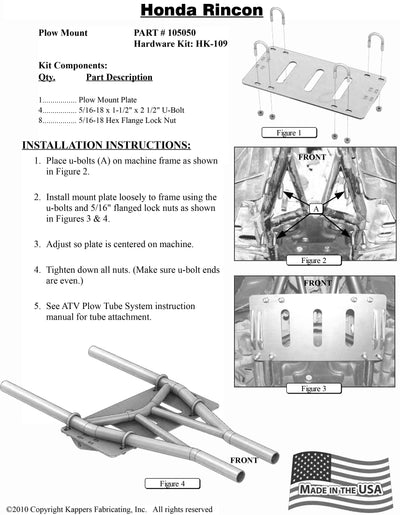 Honda Rincon

Plow Mount PART # 105050
Hardware Kit: HK-109

Kit Components:
Qty. Part Description

1................ Plow Mount Plate
4................ 5/16-18 x 1-1/2" x 2 1/2" U-Bolt
8................ 5/16-18 Hex Flange Lock Nut

Figure 1

INSTALLATION INSTRUCTIONS:

1. Place u-bolts (A) on machine frame as shown in Figure 2.

2. Install mount plate loosely to frame using the u-bolts and 5/16" flanged lock nuts as shown in Figures 3 & 4.

3. Adjust so plate is centered on machine.

4. Tighten down all nuts. (Make sure u-bolt ends are even.)

5. See ATV Plow Tube System instruction manual for tube attachment.

FRONT

A

Figure 2

FRONT

Figure 3

FRONT

Figure 4

MADE IN THE USA

©2010 Copyright Kappers Fabricating, Inc. All rights reserved