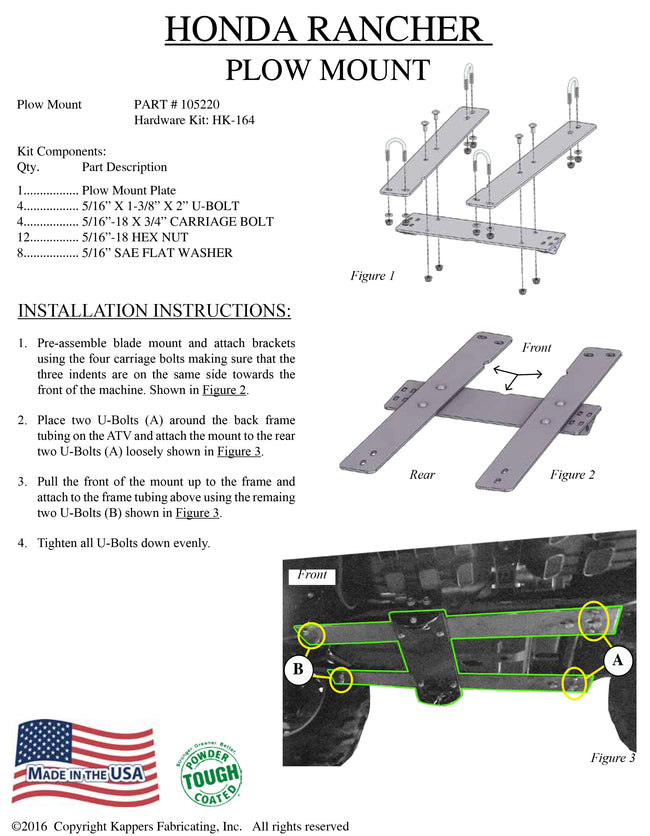 HONDA RANCHER
PLOW MOUNT

Plow Mount PART # 105220
Hardware Kit: HK-164

Kit Components:
Qty. Part Description

1................ Plow Mount Plate
4................ 5/16" X 1-3/8" X 2" U-BOLT
4................ 5/16"-18 X 3/4" CARRIAGE BOLT
12.............. 5/16"-18 HEX NUT
8................ 5/16" SAE FLAT WASHER

Figure 1

INSTALLATION INSTRUCTIONS:

1. Pre-assemble blade mount and attach brackets using the four carriage bolts making sure that the three indents are on the same side towards the front of the machine. Shown in Figure 2.

2. Place two U-Bolts (A) around the back frame tubing on the ATV and attach the mount to the rear two U-Bolts (A) loosely shown in Figure 3.

3. Pull the front of the mount up to the frame and attach to the frame tubing above using the remaing two U-Bolts (B) shown in Figure 3.

4. Tighten all U-Bolts down evenly.

Front

Rear

Figure 2

Front

B

A

Figure 3

MADE IN THE USA

Stronger. Greener. Better.
POWDER
TOUGH
COATED

©2016 Copyright Kappers Fabricating, Inc. All rights reserved