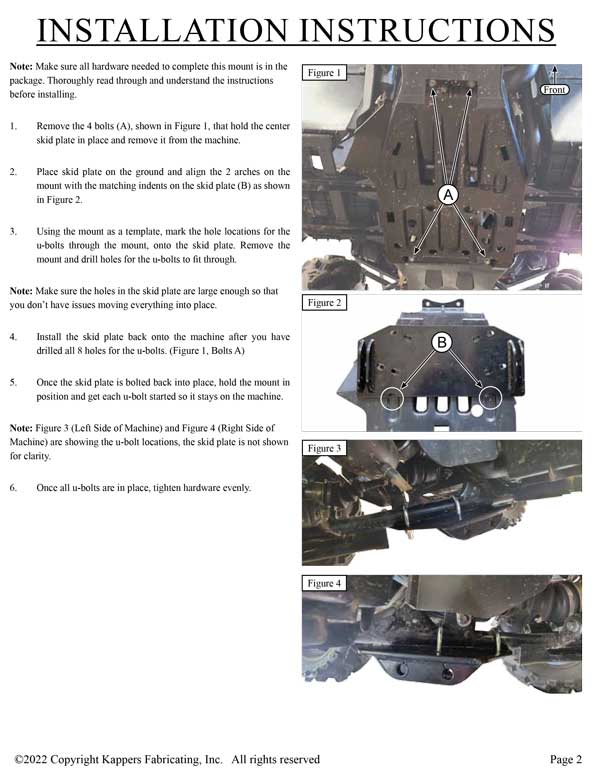 INSTALLATION INSTRUCTIONS

Note: Make sure all hardware needed to complete this mount is in the package. Thoroughly read through and understand the instructions before installing.

1. Remove the 4 bolts (A), shown in Figure 1, that hold the center skid plate in place and remove it from the machine.

2. Place skid plate on the ground and align the 2 arches on the mount with the matching indents on the skid plate (B) as shown in Figure 2.

3. Using the mount as a template, mark the hole locations for the u-bolts through the mount, onto the skid plate. Remove the mount and drill holes for the u-bolts to fit through.

Note: Make sure the holes in the skid plate are large enough so that you don't have issues moving everything into place.

4. Install the skid plate back onto the machine after you have drilled all 8 holes for the u-bolts. (Figure 1, Bolts A)

5. Once the skid plate is bolted back into place, hold the mount in position and get each u-bolt started so it stays on the machine.

Note: Figure 3 (Left Side of Machine) and Figure 4 (Right Side of Machine) are showing the u-bolt locations, the skid plate is not shown for clarity.

6. Once all u-bolts are in place, tighten hardware evenly.

Figure 1
Front
A

Figure 2
B

Figure 3

Figure 4

©2022 Copyright Kappers Fabricating, Inc. All rights reserved

Page 2